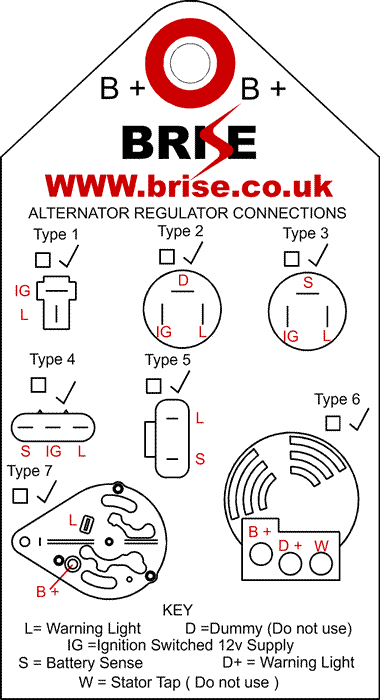 B + B +

BRISE

WWW.brise.co.uk

ALTERNATOR REGULATOR CONNECTIONS

Type 1

IG

L

Type 2

D

IG L

Type 3

S

IG L

Type 4

S IG L

Type 5

L

S

Type 6

B +

D + W

Type 7

L

B +

KEY

L= Warning Light D =Dummy (Do not use)

IG =Ignition Switched 12v Supply

S = Battery Sense D+ = Warning Light

W = Stator Tap ( Do not use )